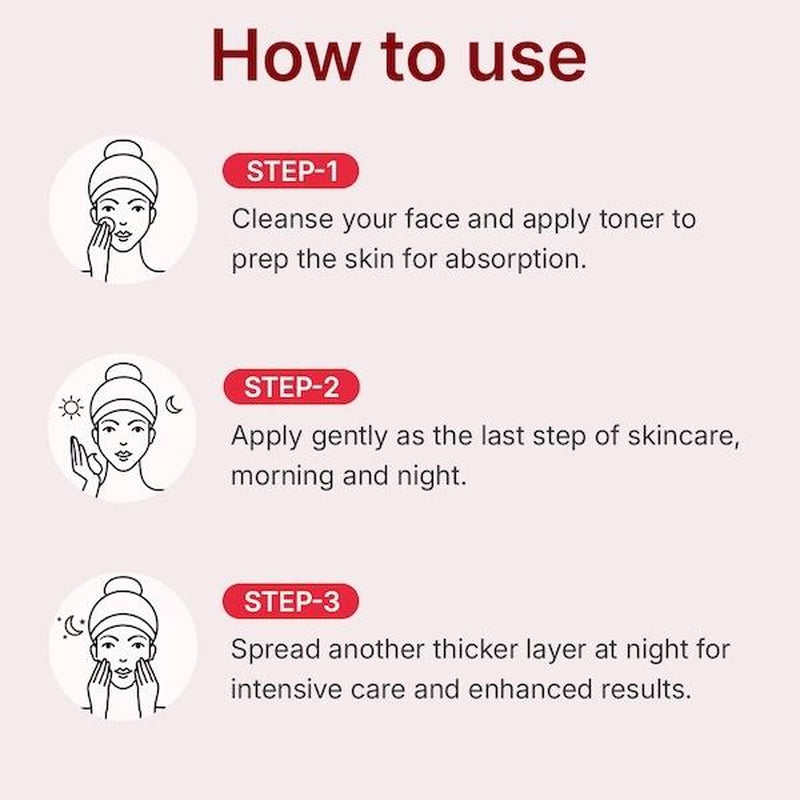 How to use

STEP-1

Cleanse your face and apply toner to prep the skin for absorption.

STEP-2

Apply gently as the last step of skincare, morning and night.

STEP-3

Spread another thicker layer at night for intensive care and enhanced results.