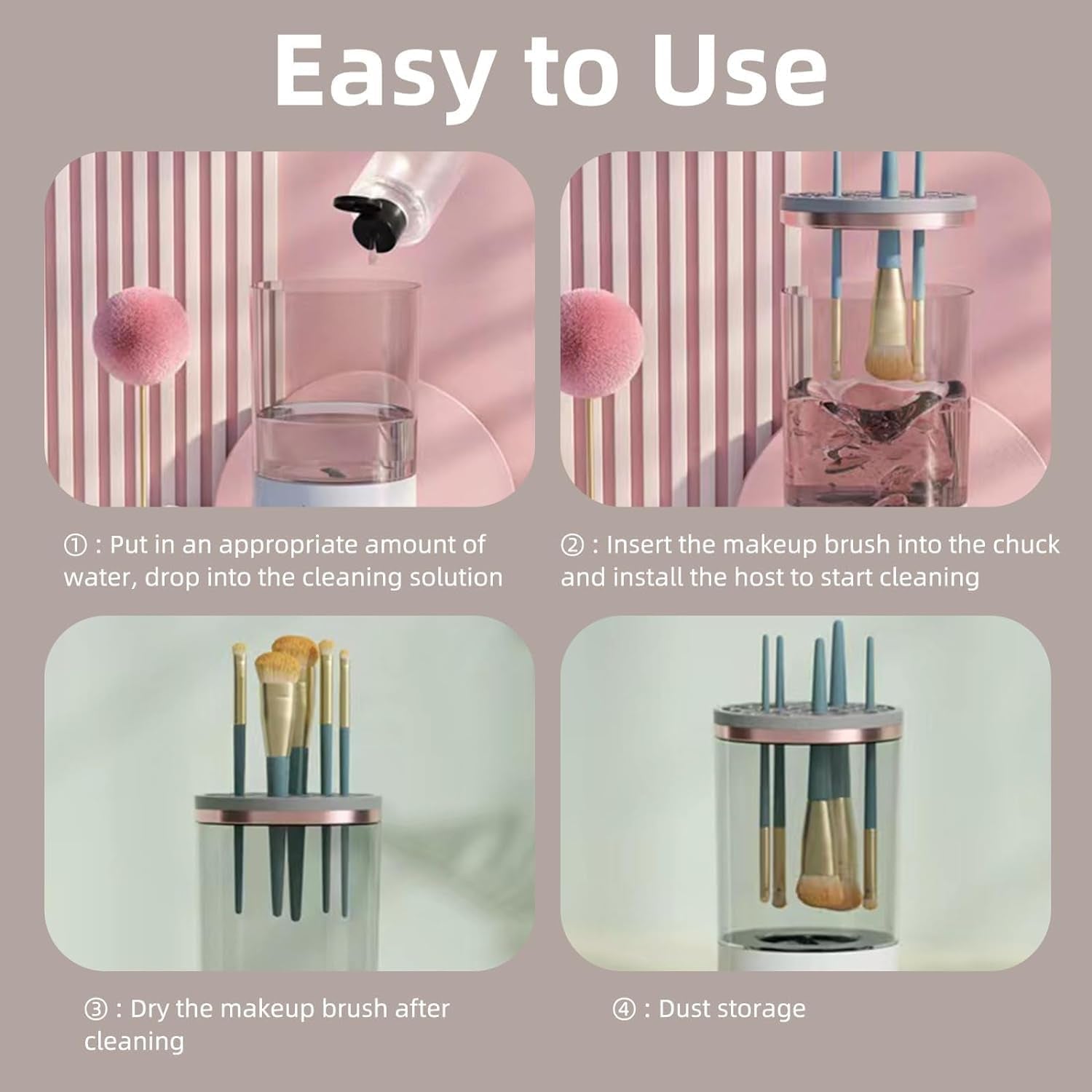 Easy to Use

① : Put in an appropriate amount of water, drop into the cleaning solution

② : Insert the makeup brush into the chuck and install the host to start cleaning

③ : Dry the makeup brush after cleaning

④ : Dust storage